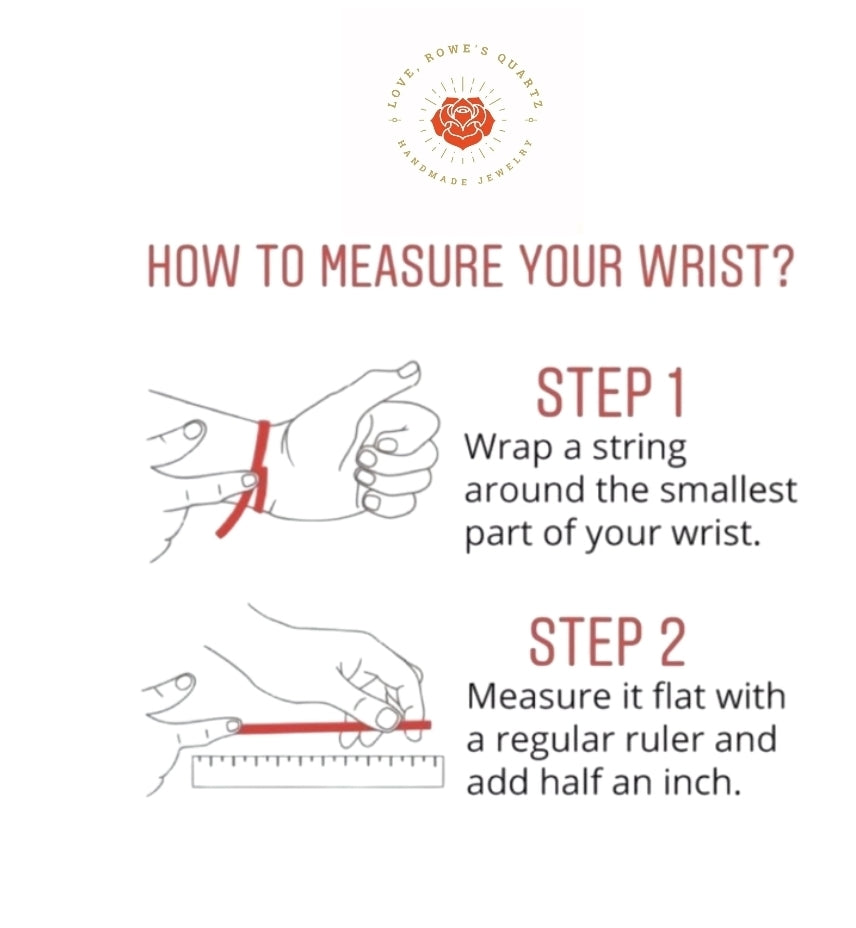 LOVE, ROWE'S QUARTZ
HANDMADE JEWELRY

HOW TO MEASURE YOUR WRIST?

STEP 1
Wrap a string around the smallest part of your wrist.

STEP 2
Measure it flat with a regular ruler and add half an inch.